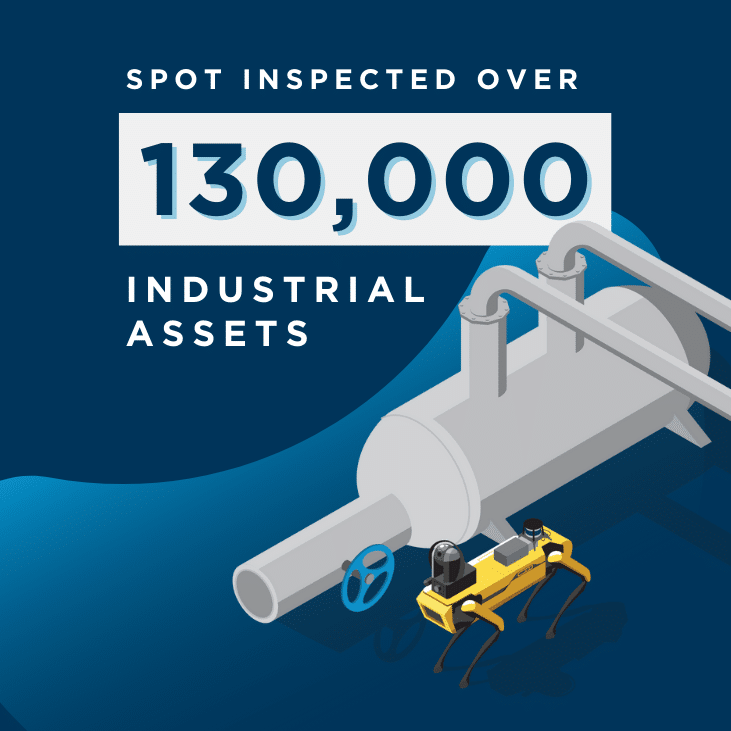 SPOT INSPECTED OVER

130,000

INDUSTRIAL ASSETS